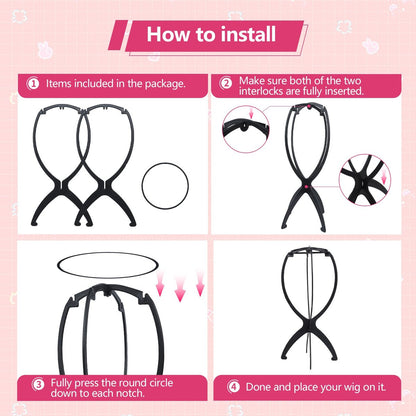 How to install

① Items included in the package.

② Make sure both of the two interlocks are fully inserted.

③ Fully press the round circle down to each notch.

④ Done and place your wig on it.