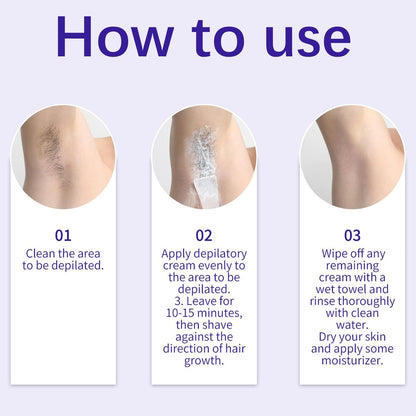 How to use

01
Clean the area to be depilated.

02
Apply depilatory cream evenly to the area to be depilated.
3. Leave for 10-15 minutes, then shave against the direction of hair growth.

03
Wipe off any remaining cream with a wet towel and rinse thoroughly with clean water.
Dry your skin and apply some moisturizer.