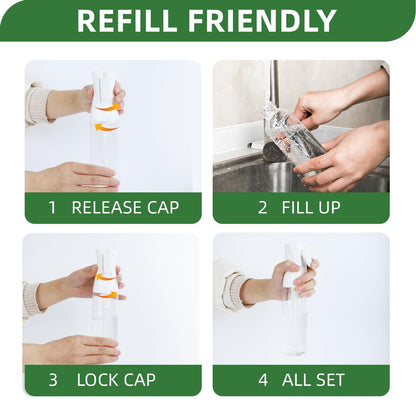 REFILL FRIENDLY

1 RELEASE CAP

2 FILL UP

3 LOCK CAP

4 ALL SET