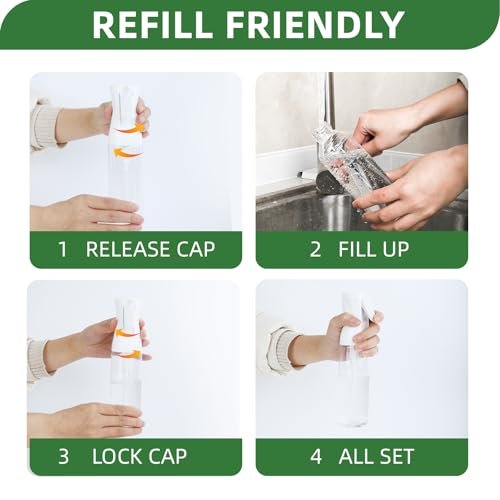 REFILL FRIENDLY

1 RELEASE CAP

2 FILL UP

3 LOCK CAP

4 ALL SET