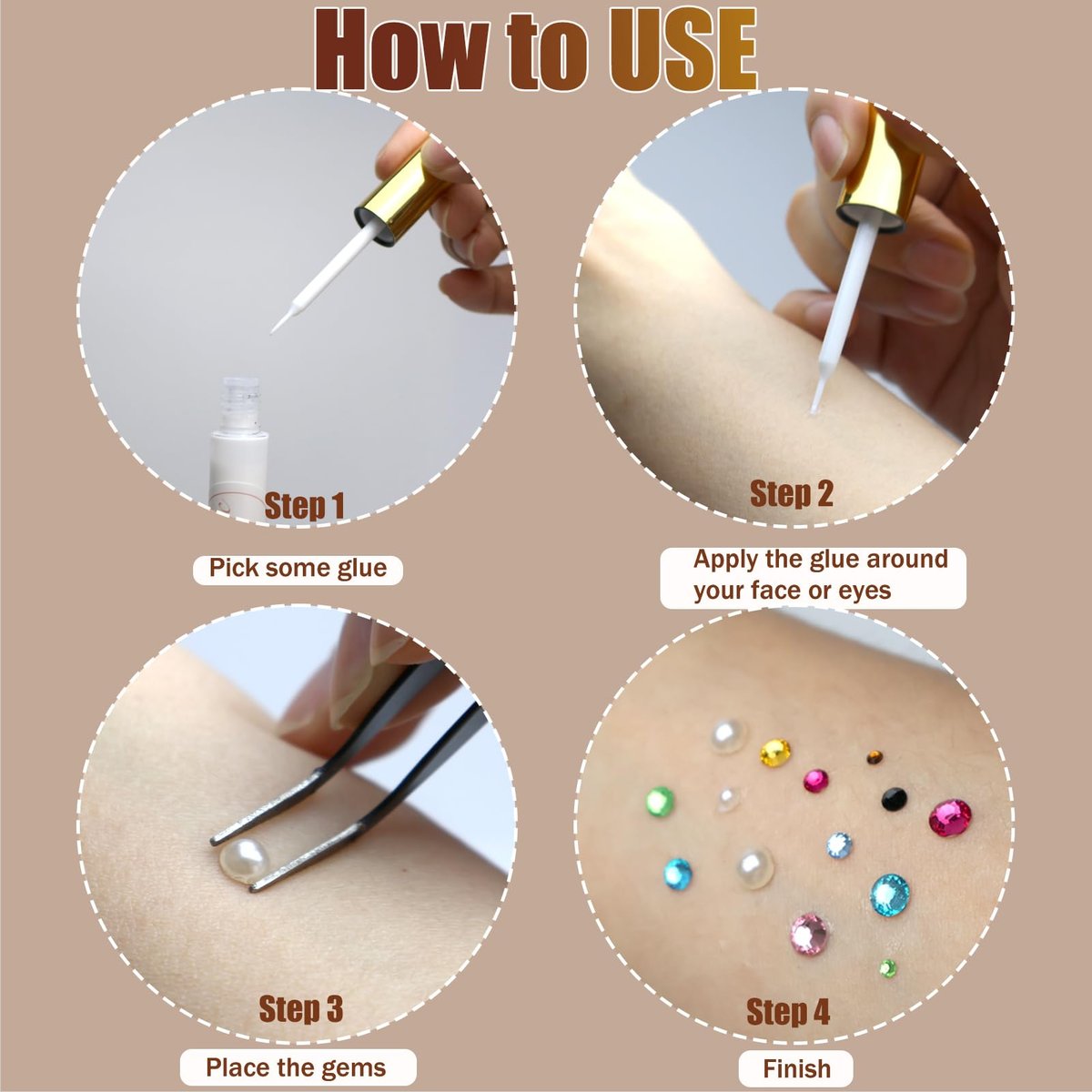 How to USE

Step 1

Pick some glue

Step 2

Apply the glue around your face or eyes

Step 3

Place the gems

Step 4

Finish