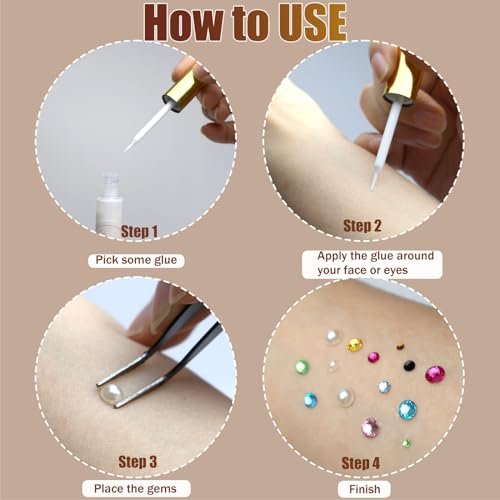 How to USE

Step 1

Pick some glue

Step 2

Apply the glue around your face or eyes

Step 3

Place the gems

Step 4

Finish