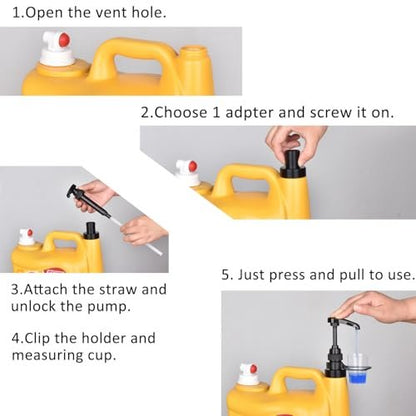 1.Open the vent hole.

2.Choose 1 adpter and screw it on.

3.Attach the straw and unlock the pump.

4.Clip the holder and measuring cup.

5. Just press and pull to use.