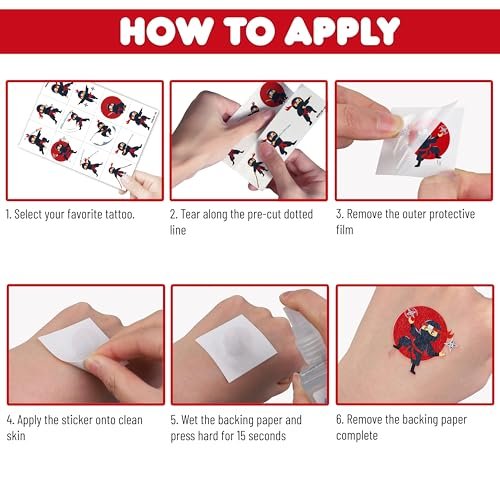 HOW TO APPLY

1. Select your favorite tattoo.

2. Tear along the pre-cut dotted line

3. Remove the outer protective film

4. Apply the sticker onto clean skin

5. Wet the backing paper and press hard for 15 seconds

6. Remove the backing paper complete