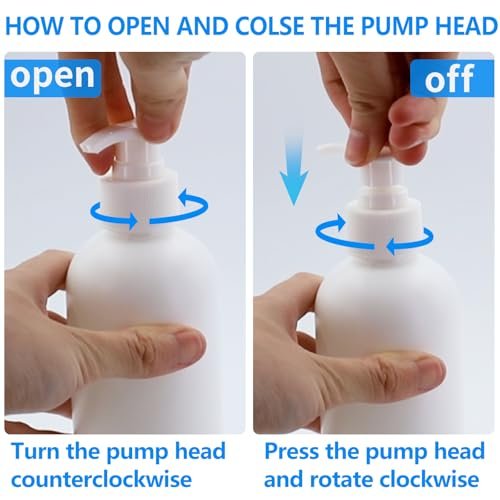 HOW TO OPEN AND COLSE THE PUMP HEAD

open

Turn the pump head counterclockwise

off

Press the pump head and rotate clockwise