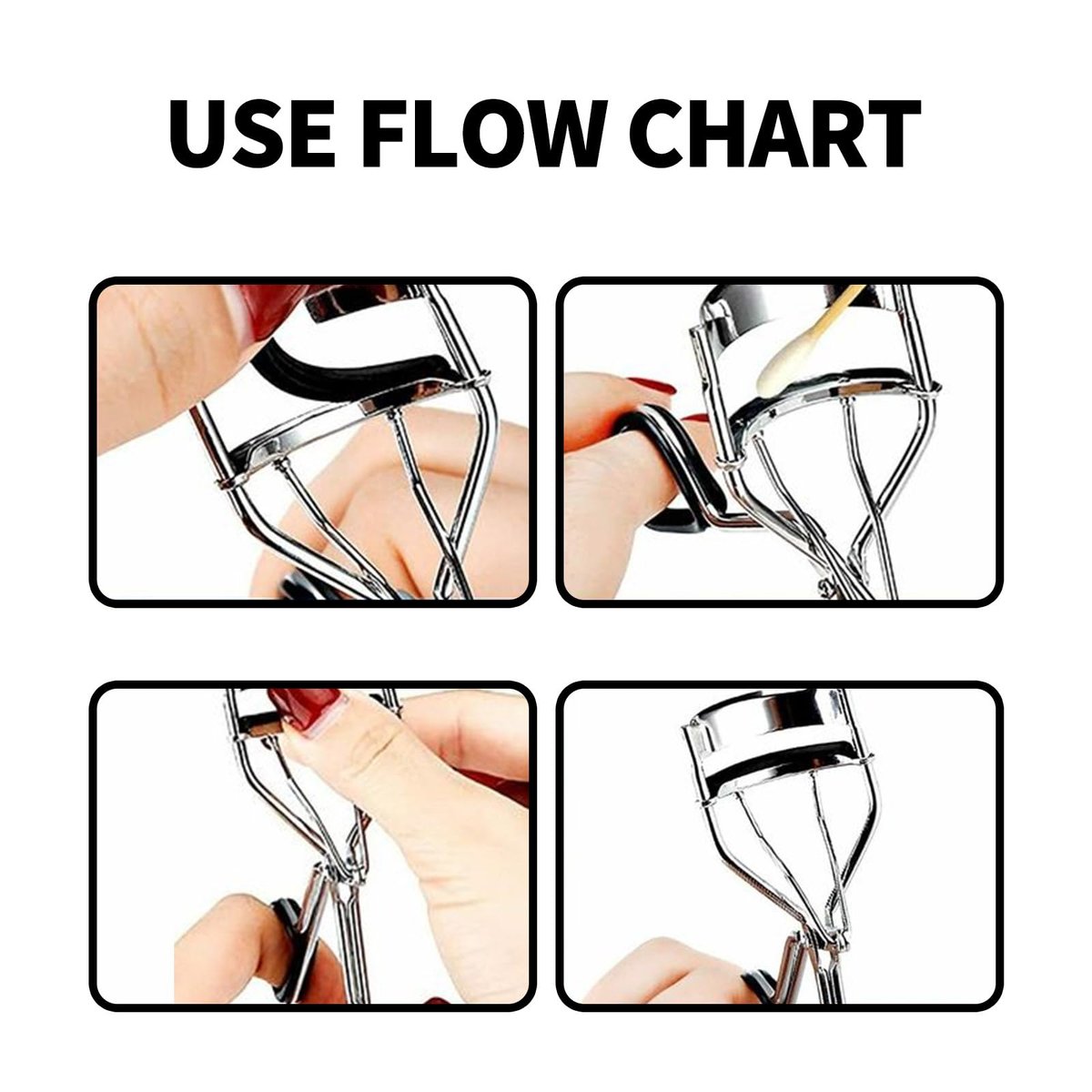 USE FLOW CHART