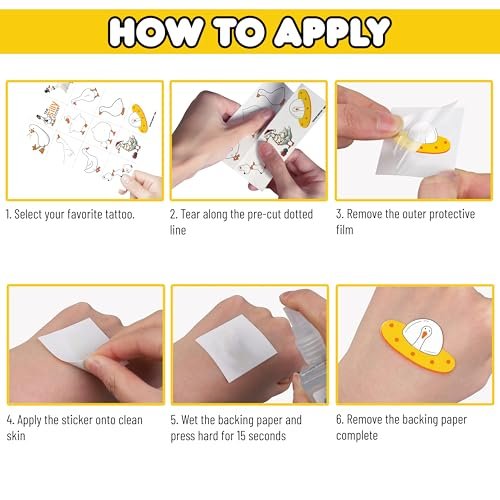 HOW TO APPLY

1. Select your favorite tattoo.

2. Tear along the pre-cut dotted line

3. Remove the outer protective film

4. Apply the sticker onto clean skin

5. Wet the backing paper and press hard for 15 seconds

6. Remove the backing paper complete