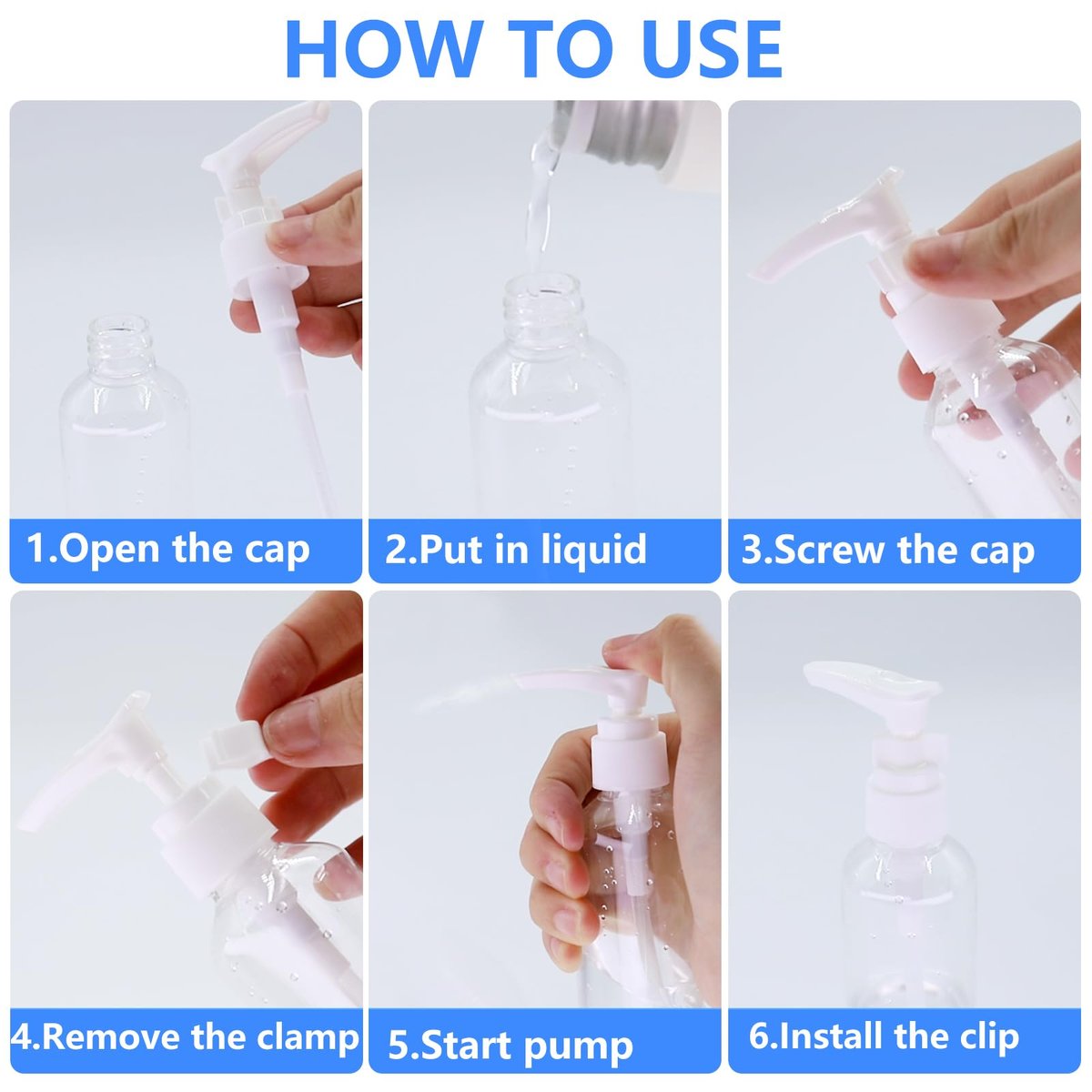 HOW TO USE

1.Open the cap

2.Put in liquid

3.Screw the cap

4.Remove the clamp

5.Start pump

6.Install the clip