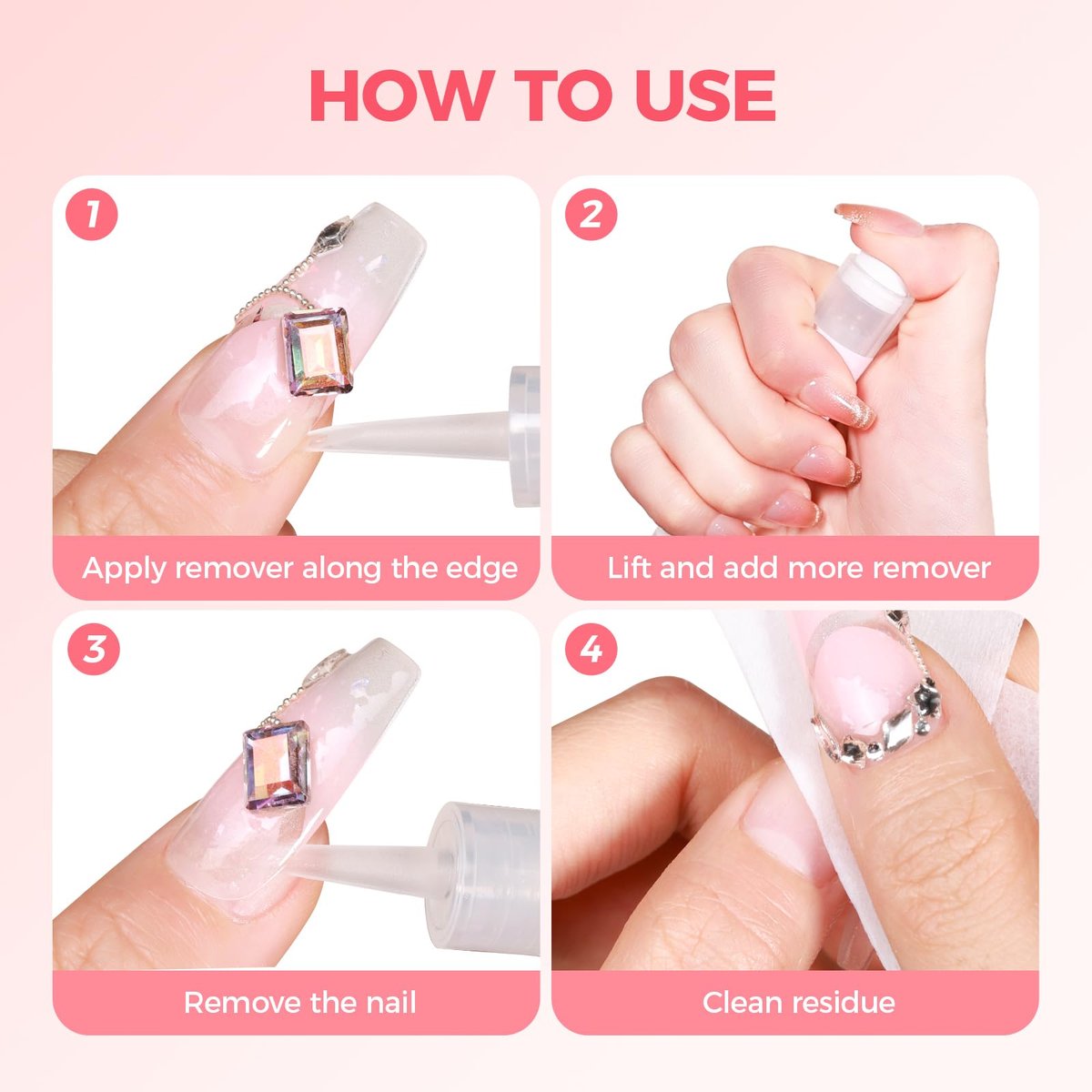 HOW TO USE

1

Apply remover along the edge

2

Lift and add more remover

3

Remove the nail

4

Clean residue