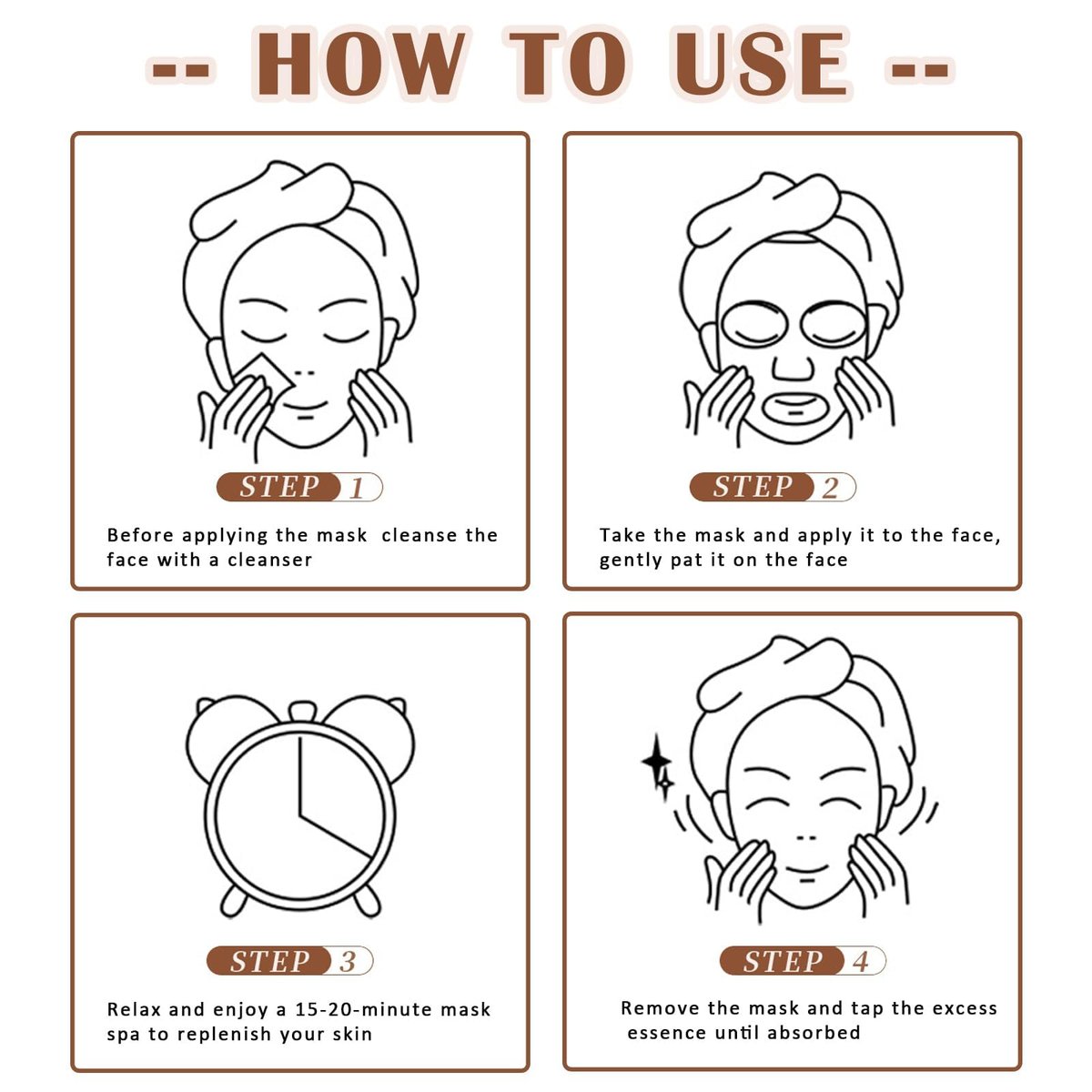 -- HOW TO USE --

STEP 1

Before applying the mask  cleanse the face with a cleanser

STEP 2

Take the mask and apply it to the face, gently pat it on the face

STEP 3

Relax and enjoy a 15-20-minute mask spa to replenish your skin

STEP 4

Remove the mask and tap the excess essence until absorbed