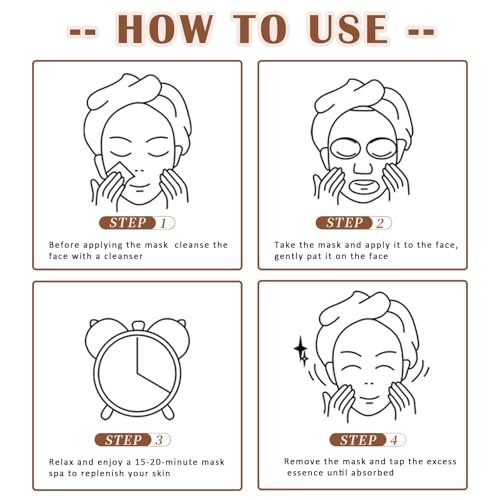 -- HOW TO USE --

STEP 1

Before applying the mask cleanse the face with a cleanser

STEP 2

Take the mask and apply it to the face, gently pat it on the face

STEP 3

Relax and enjoy a 15-20-minute mask spa to replenish your skin

STEP 4

Remove the mask and tap the excess essence until absorbed