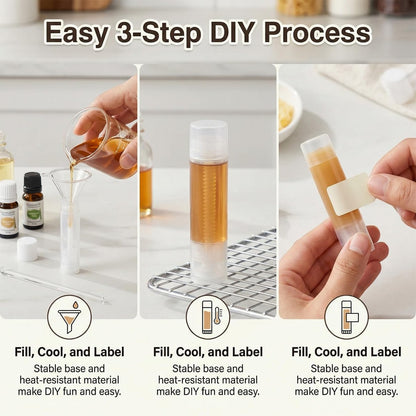 Easy 3-Step DIY Process

Fill, Cool, and Label
Stable base and heat-resistant material make DIY fun and easy.

Fill, Cool, and Label
Stable base and heat-resistant material make DIY fun and easy.

Fill, Cool, and Label
Stable base and heat-resistant material make DIY fun and easy.