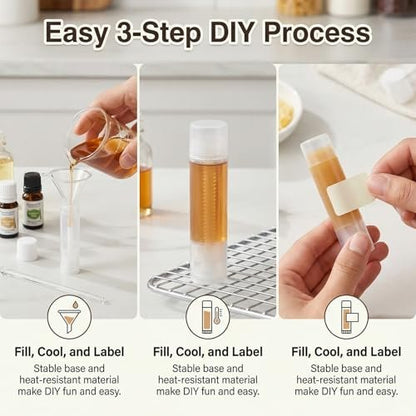 Easy 3-Step DIY Process

Fill, Cool, and Label
Stable base and heat-resistant material make DIY fun and easy.

Fill, Cool, and Label
Stable base and heat-resistant material make DIY fun and easy.

Fill, Cool, and Label
Stable base and heat-resistant material make DIY fun and easy.