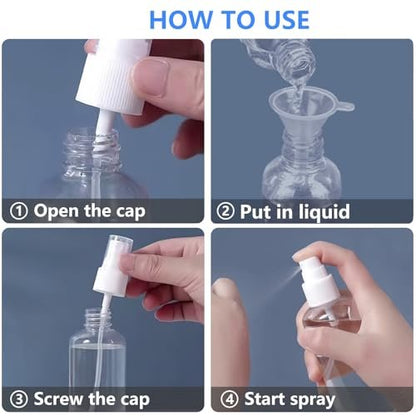 HOW TO USE

① Open the cap

② Put in liquid

③ Screw the cap

④ Start spray