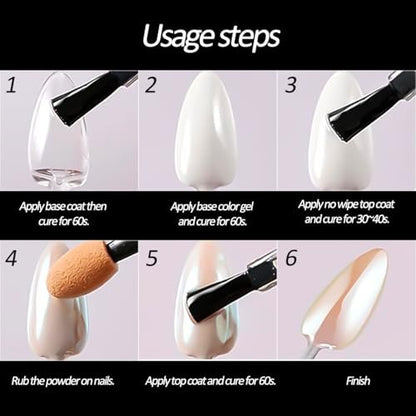 Usage steps

1

Apply base coat then cure for 60s.

2

Apply base color gel and cure for 60s.

3

Apply no wipe top coat and cure for 30~40s.

4

Rub the powder on nails.

5

Apply top coat and cure for 60s.

6

Finish