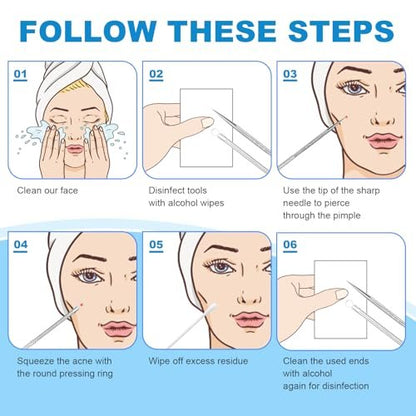 FOLLOW THESE STEPS

01

Clean our face

02

Disinfect tools with alcohol wipes

03

Use the tip of the sharp needle to pierce through the pimple

04

Squeeze the acne with the round pressing ring

05

Wipe off excess residue

06

Clean the used ends with alcohol again for disinfection