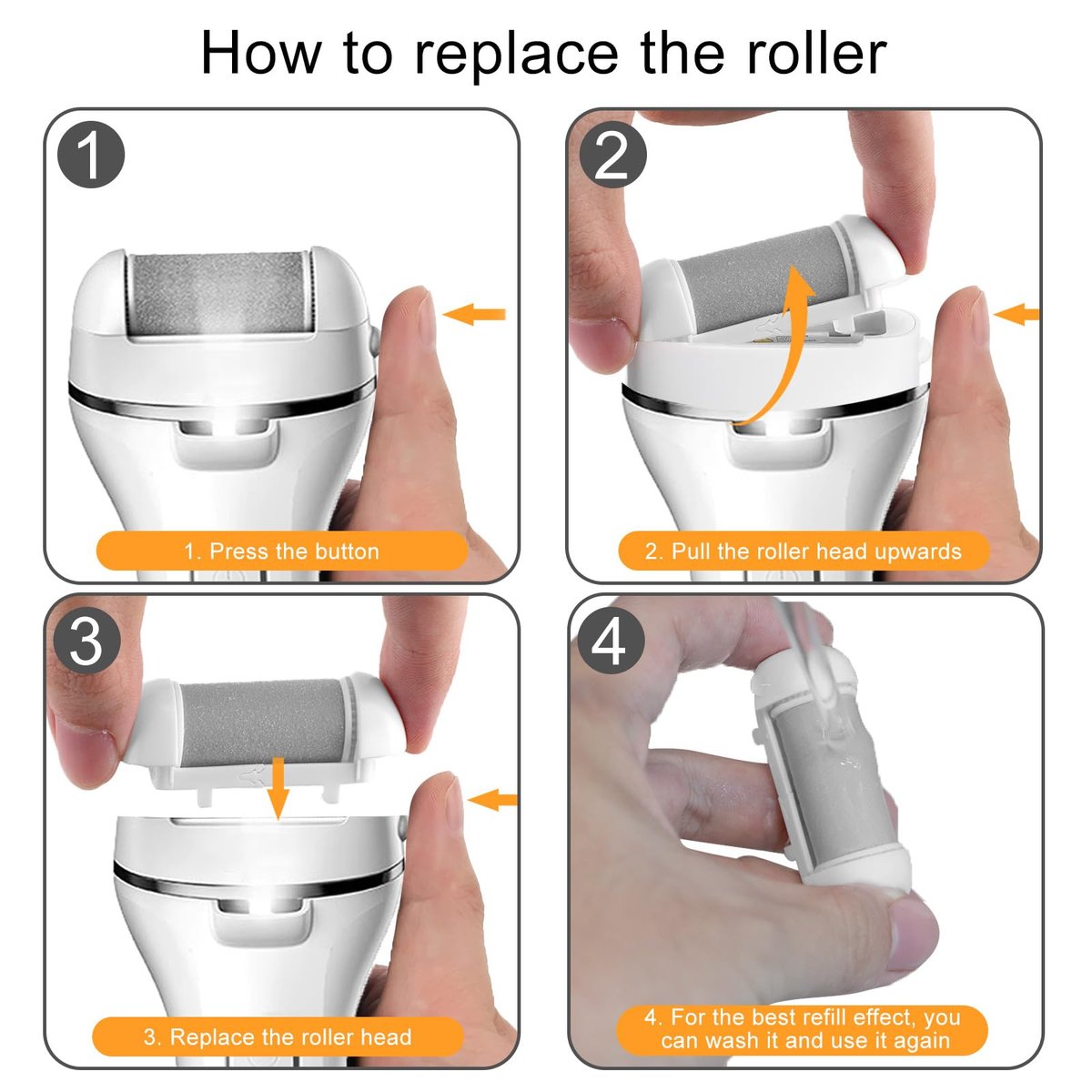 How to replace the roller

1

1. Press the button

2

2. Pull the roller head upwards

3

3. Replace the roller head

4

4. For the best refill effect, you can wash it and use it again