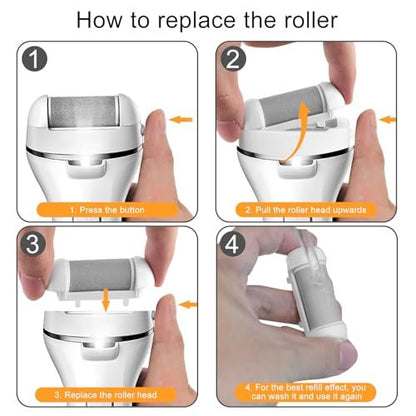 How to replace the roller

1

1. Press the button

2

2. Pull the roller head upwards

3

3. Replace the roller head

4

4. For the best refill effect, you can wash it and use it again