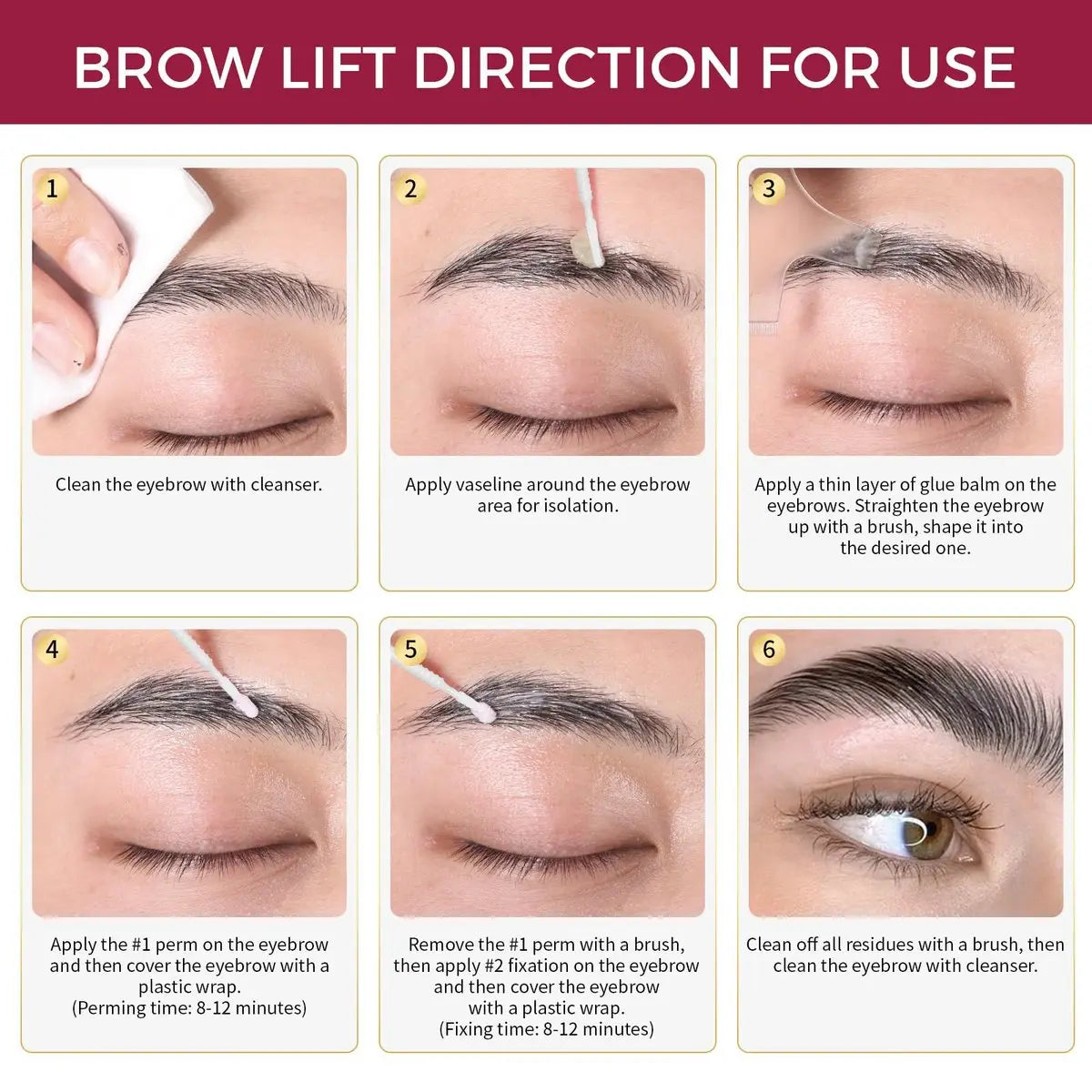 BROW LIFT DIRECTION FOR USE

1

Clean the eyebrow with cleanser.

2

Apply vaseline around the eyebrow area for isolation.

3

Apply a thin layer of glue balm on the eyebrows. Straighten the eyebrow up with a brush, shape it into the desired one.

4

Apply the #1 perm on the eyebrow and then cover the eyebrow with a plastic wrap. (Perming time: 8-12 minutes)

5

Remove the #1 perm with a brush, then apply #2 fixation on the eyebrow and then cover the eyebrow with a plastic wrap. (Fixing time: 8-12 minutes)

6

Clean off all residues with a brush, then clean the eyebrow with cleanser.