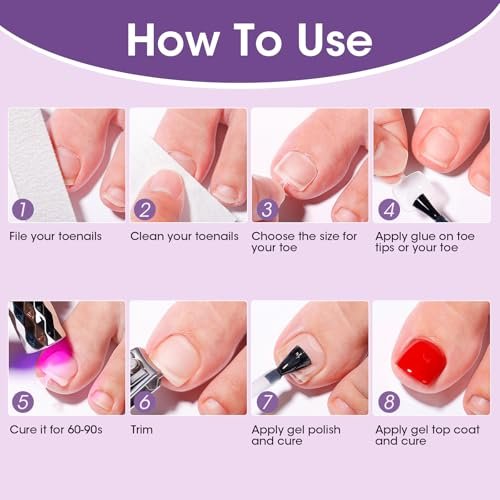 How To Use

1
File your toenails

2
Clean your toenails

3
Choose the size for your toe

4
Apply glue on toe tips or your toe

5
Cure it for 60-90s

6
Trim

7
Apply gel polish and cure

8
Apply gel top coat and cure