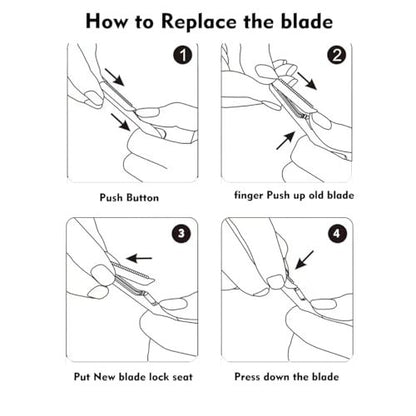 How to Replace the blade

1

Push Button

2

finger Push up old blade

3

Put New blade lock seat

4

Press down the blade