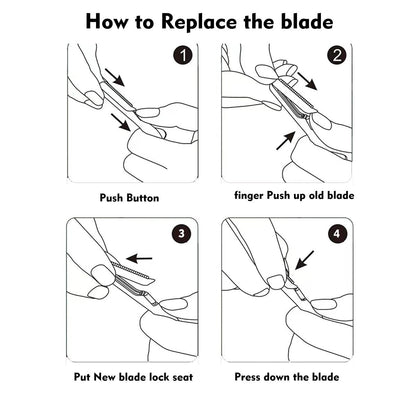 How to Replace the blade

1

Push Button

2

finger Push up old blade

3

Put New blade lock seat

4

Press down the blade