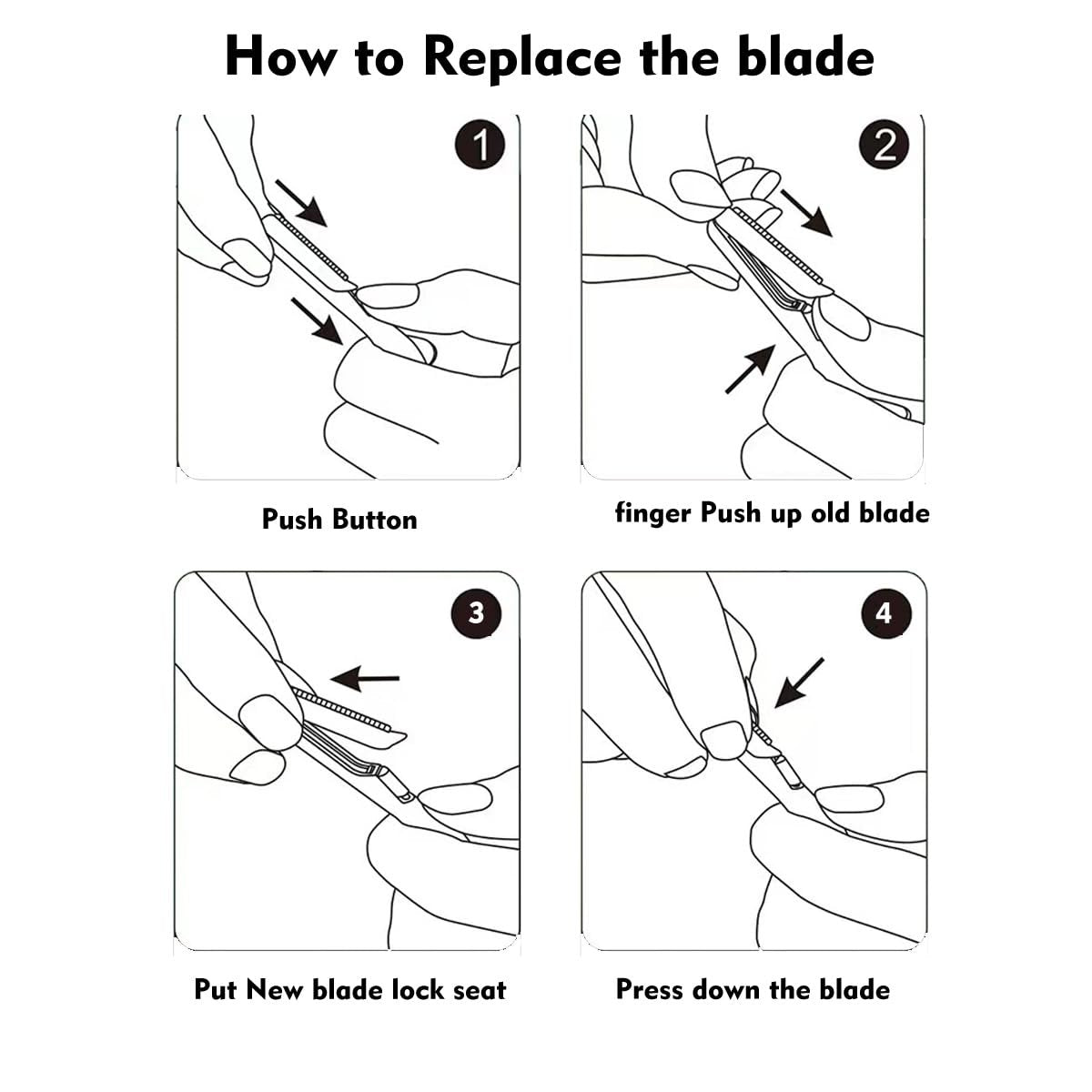 How to Replace the blade

1

Push Button

2

finger Push up old blade

3

Put New blade lock seat

4

Press down the blade