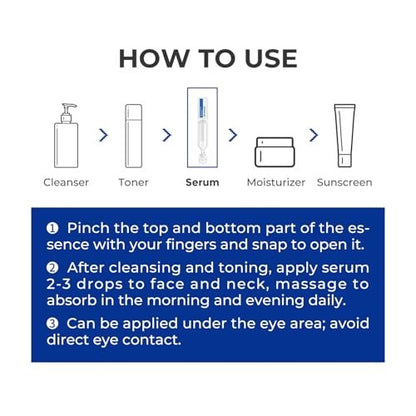 HOW TO USE

Cleanser > Toner > Serum > Moisturizer > Sunscreen

❶ Pinch the top and bottom part of the essence with your fingers and snap to open it.

❷ After cleansing and toning, apply serum 2-3 drops to face and neck, massage to absorb in the morning and evening daily.

❸ Can be applied under the eye area; avoid direct eye contact.