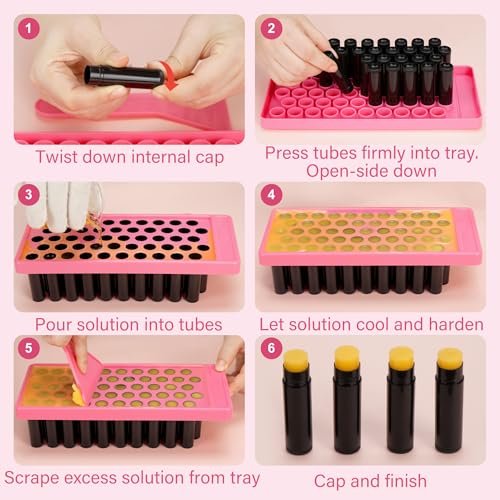 1
Twist down internal cap

2
Press tubes firmly into tray. Open-side down

3
Pour solution into tubes

4
Let solution cool and harden

5
Scrape excess solution from tray

6
Cap and finish