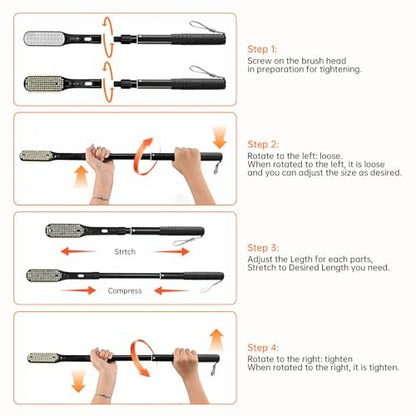 Step 1:
Screw on the brush head in preparation for tightening.

Step 2:
Rotate to the left: loose.
When rotated to the left, it is loose and you can adjust the size as desired.

Strtch

Compress

Step 3:
Adjust the Legth for each parts,
Stretch to Desired Length you need.

Step 4:
Rotate to the right: tighten
When rotated to the right, it is tighten.