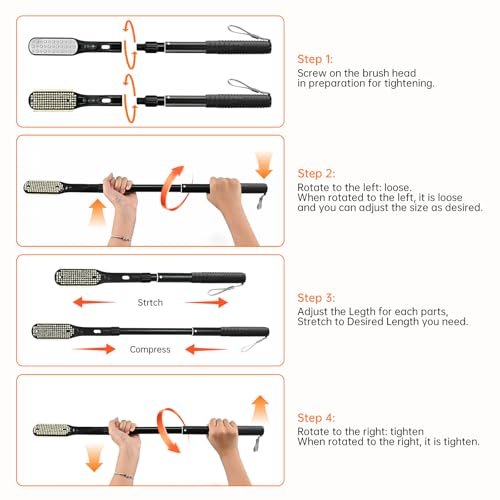 Step 1:
Screw on the brush head in preparation for tightening.

Step 2:
Rotate to the left: loose.
When rotated to the left, it is loose and you can adjust the size as desired.

Strtch

Compress

Step 3:
Adjust the Legth for each parts, Stretch to Desired Length you need.

Step 4:
Rotate to the right: tighten
When rotated to the right, it is tighten.