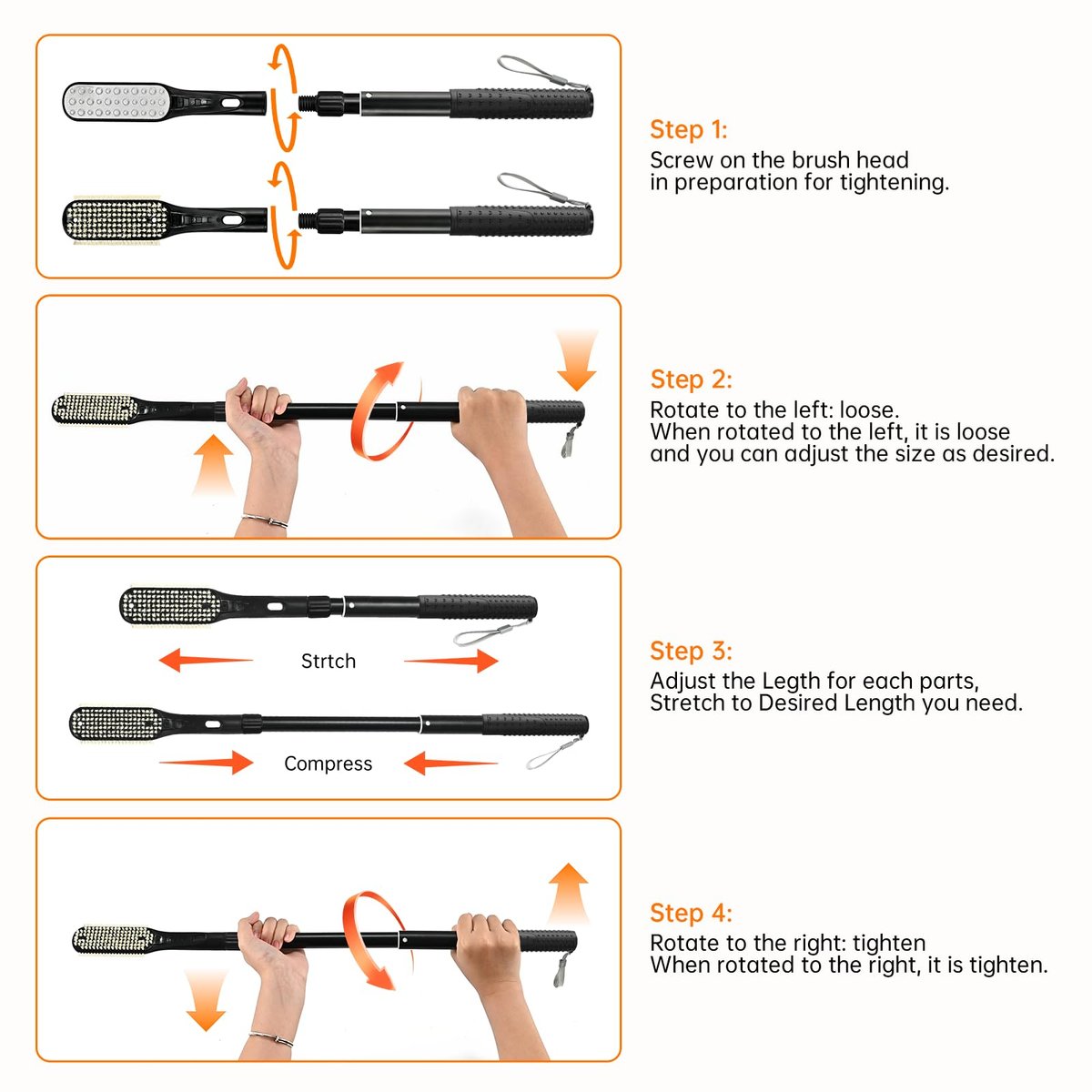 Step 1:
Screw on the brush head in preparation for tightening.

Step 2:
Rotate to the left: loose.
When rotated to the left, it is loose and you can adjust the size as desired.

Strtch

Compress

Step 3:
Adjust the Legth for each parts, Stretch to Desired Length you need.

Step 4:
Rotate to the right: tighten
When rotated to the right, it is tighten.