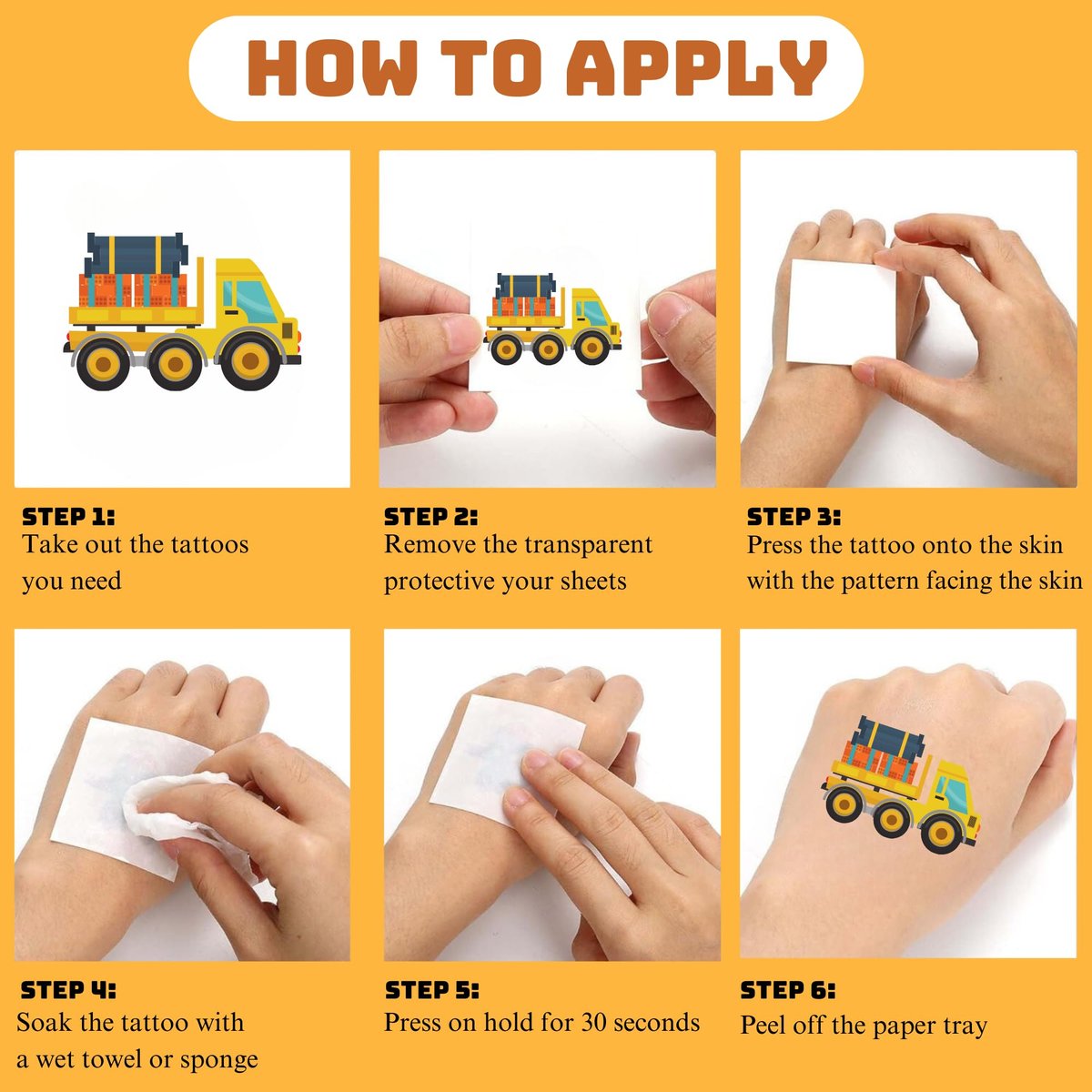 HOW TO APPLY

STEP 1:
Take out the tattoos you need

STEP 2:
Remove the transparent protective your sheets

STEP 3:
Press the tattoo onto the skin with the pattern facing the skin

STEP 4:
Soak the tattoo with a wet towel or sponge

STEP 5:
Press on hold for 30 seconds

STEP 6:
Peel off the paper tray