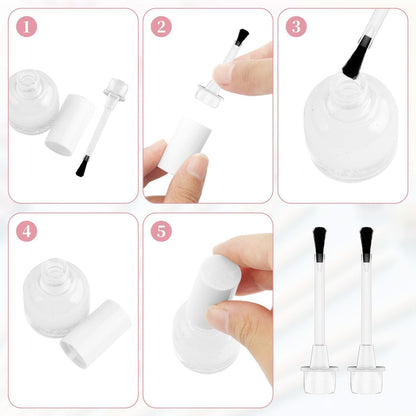 1

2

3

4

5