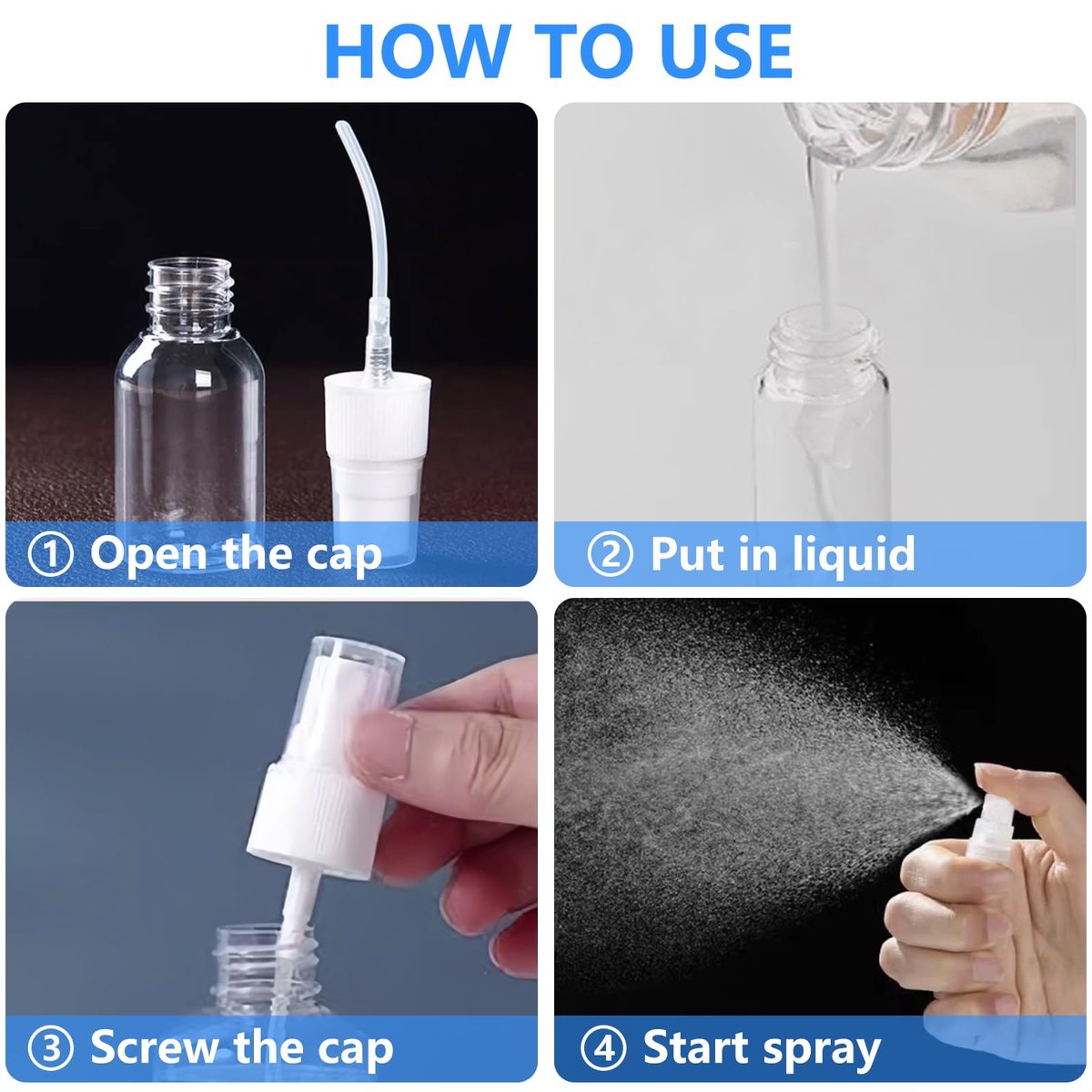 HOW TO USE

① Open the cap

② Put in liquid

③ Screw the cap

④ Start spray