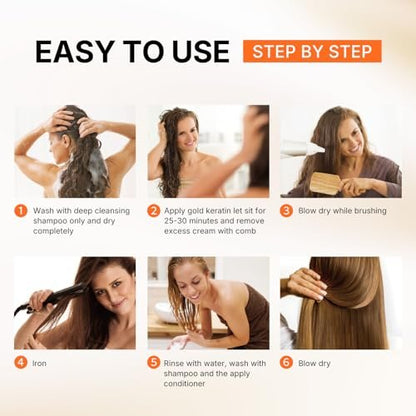 EASY TO USE STEP BY STEP

1 Wash with deep cleansing shampoo only and dry completely

2 Apply gold keratin let sit for 25-30 minutes and remove excess cream with comb

3 Blow dry while brushing

4 Iron

5 Rinse with water, wash with shampoo and the apply conditioner

6 Blow dry