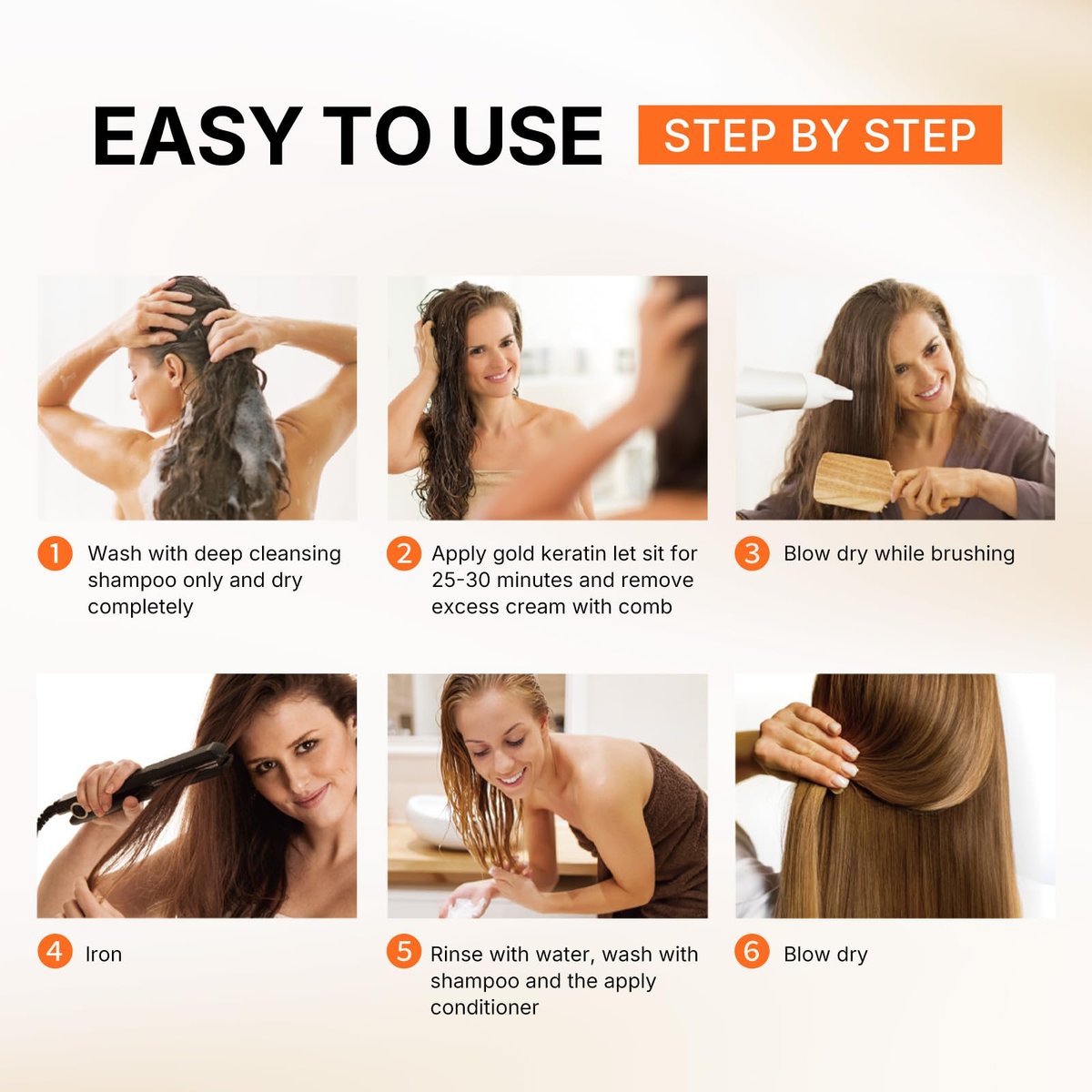 EASY TO USE STEP BY STEP

1 Wash with deep cleansing shampoo only and dry completely

2 Apply gold keratin let sit for 25-30 minutes and remove excess cream with comb

3 Blow dry while brushing

4 Iron

5 Rinse with water, wash with shampoo and the apply conditioner

6 Blow dry