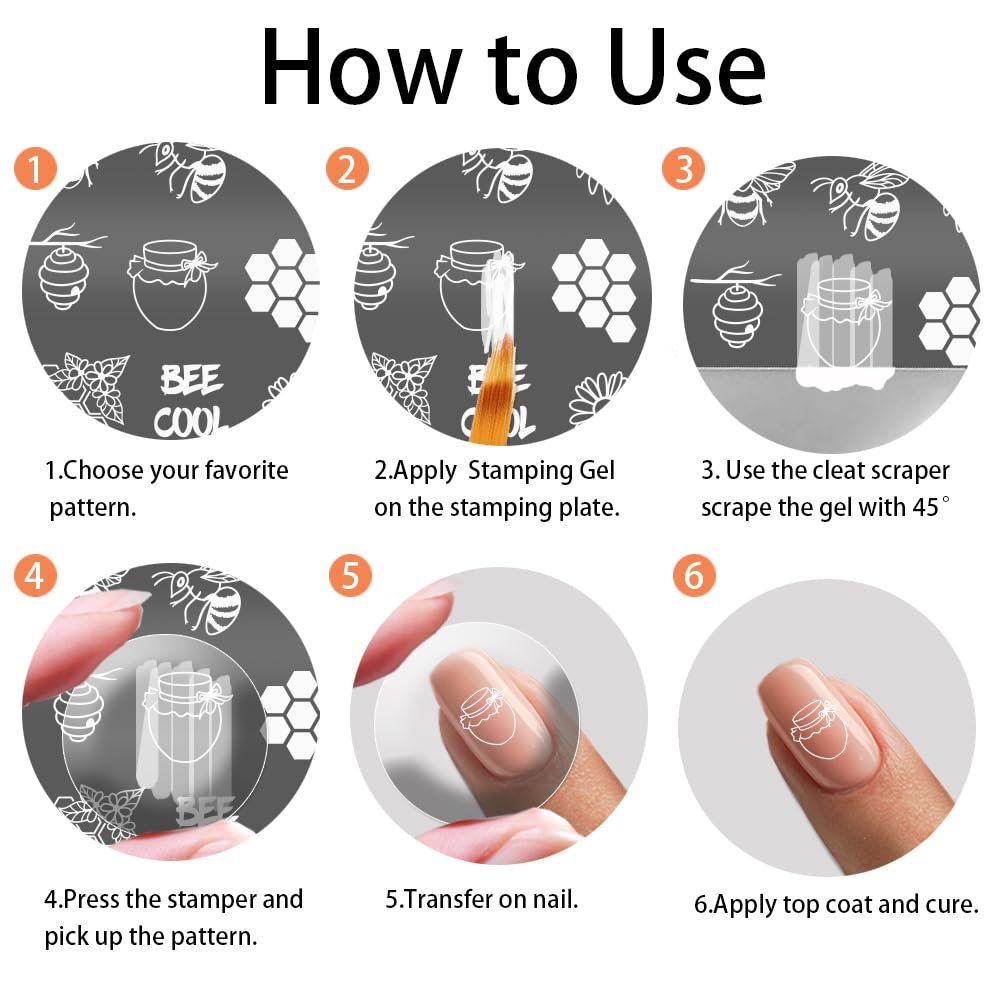 How to Use

1

BEE COOL

1.Choose your favorite pattern.

2

BEE COOL

2.Apply Stamping Gel on the stamping plate.

3

3. Use the cleat scraper scrape the gel with 45°

4

BEE

4.Press the stamper and pick up the pattern.

5

5.Transfer on nail.

6

6.Apply top coat and cure.