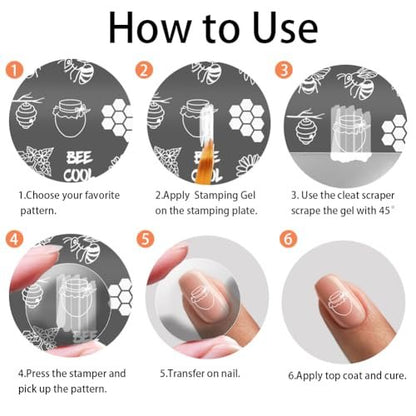 How to Use

1
BEE COOL
1.Choose your favorite pattern.

2
BEE COOL
2.Apply Stamping Gel on the stamping plate.

3
3. Use the cleat scraper scrape the gel with 45°

4
BEE
4.Press the stamper and pick up the pattern.

5
5.Transfer on nail.

6
6.Apply top coat and cure.