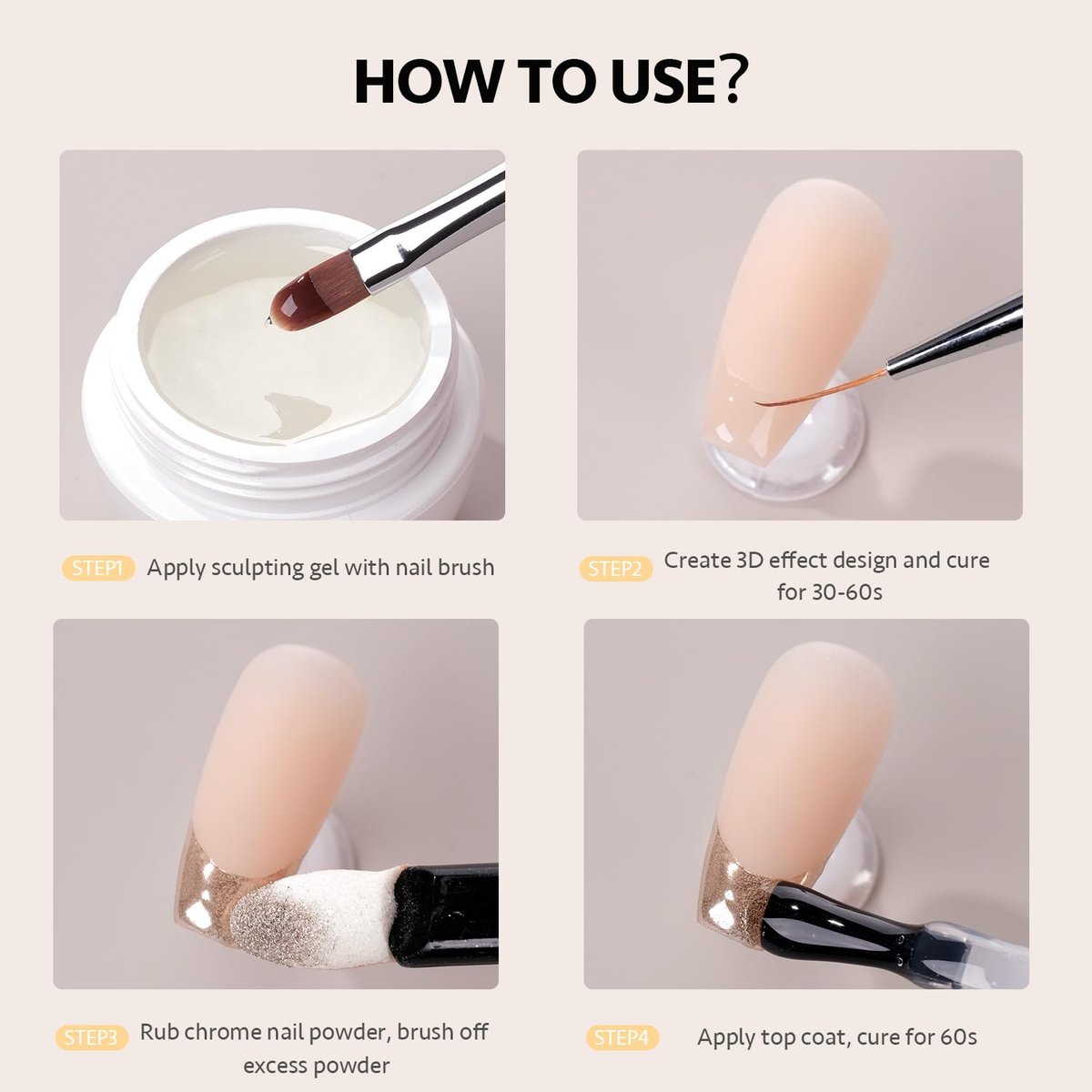 HOW TO USE?

STEP1 Apply sculpting gel with nail brush

STEP2 Create 3D effect design and cure for 30-60s

STEP3 Rub chrome nail powder, brush off excess powder

STEP4 Apply top coat, cure for 60s