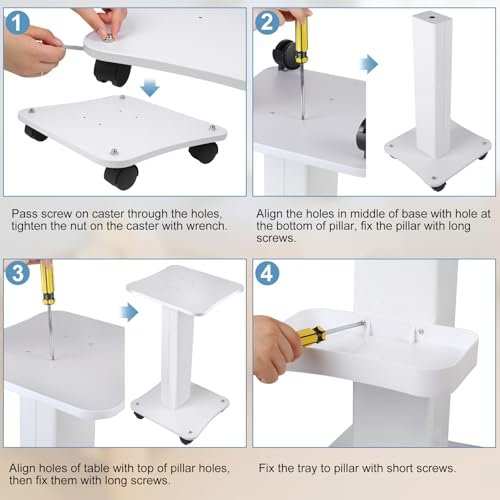 1

Pass screw on caster through the holes, tighten the nut on the caster with wrench.

2

Align the holes in middle of base with hole at the bottom of pillar, fix the pillar with long screws.

3

Align holes of table with top of pillar holes, then fix them with long screws.

4

Fix the tray to pillar with short screws.