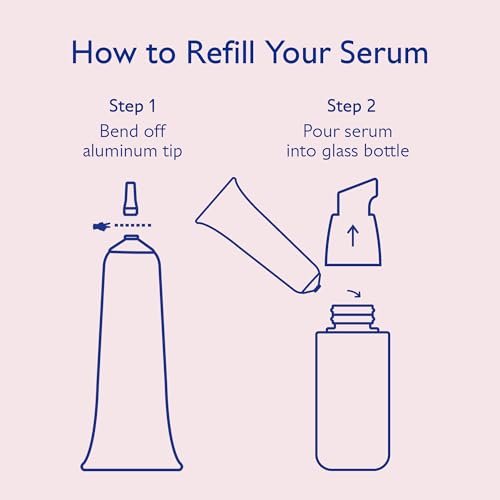 How to Refill Your Serum

Step 1
Bend off aluminum tip

Step 2
Pour serum into glass bottle