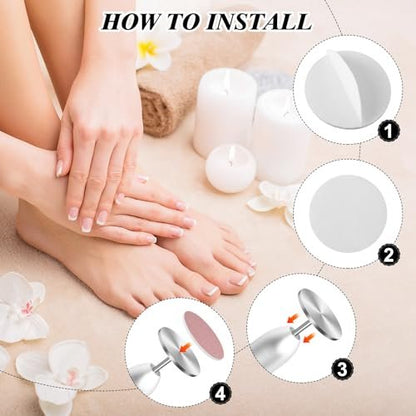 HOW TO INSTALL

1

2

3

4