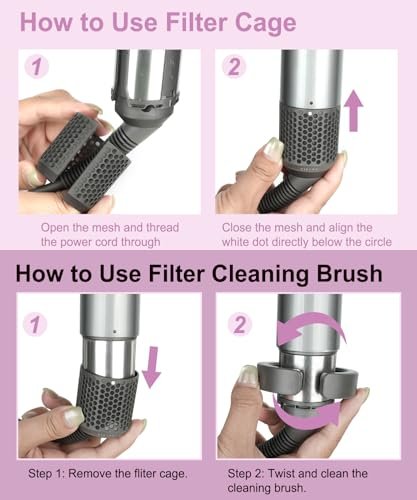 How to Use Filter Cage

1

Open the mesh and thread the power cord through

2

Close the mesh and align the white dot directly below the circle

How to Use Filter Cleaning Brush

1

Step 1: Remove the fliter cage.

2

Step 2: Twist and clean the cleaning brush.