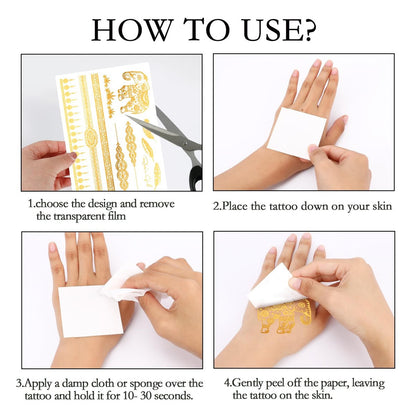 HOW TO USE?

1.choose the design and remove the transparent film

2.Place the tattoo down on your skin

3.Apply a damp cloth or sponge over the tattoo and hold it for 10- 30 seconds.

4.Gently peel off the paper, leaving the tattoo on the skin.