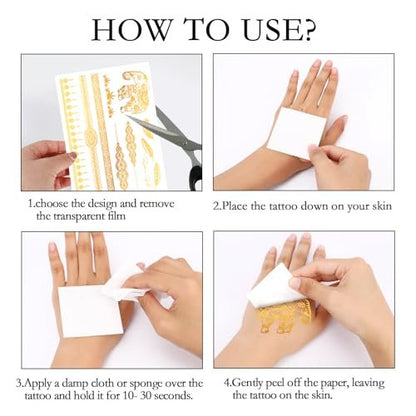 HOW TO USE?

1.choose the design and remove the transparent film

2.Place the tattoo down on your skin

3.Apply a damp cloth or sponge over the tattoo and hold it for 10- 30 seconds.

4.Gently peel off the paper, leaving the tattoo on the skin.