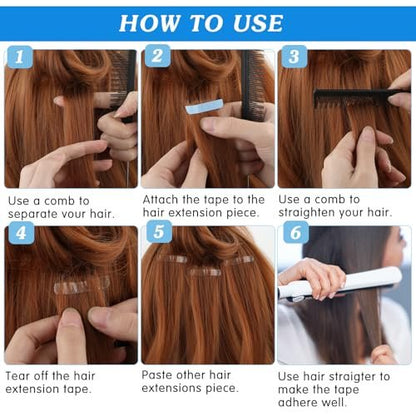 HOW TO USE

1

Use a comb to separate your hair.

2

Attach the tape to the hair extension piece.

3

Use a comb to straighten your hair.

4

Tear off the hair extension tape.

5

Paste other hair extensions piece.

6

Use hair straigter to make the tape adhere well.