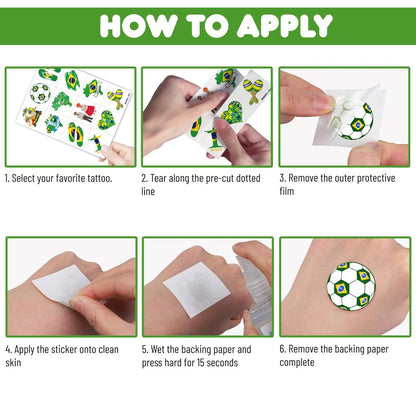 HOW TO APPLY

1. Select your favorite tattoo.

2. Tear along the pre-cut dotted line

3. Remove the outer protective film

4. Apply the sticker onto clean skin

5. Wet the backing paper and press hard for 15 seconds

6. Remove the backing paper complete