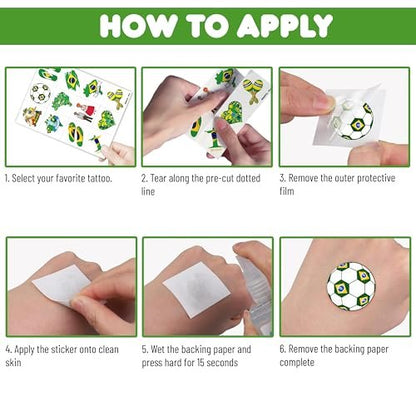 HOW TO APPLY

1. Select your favorite tattoo.

2. Tear along the pre-cut dotted line

3. Remove the outer protective film

4. Apply the sticker onto clean skin

5. Wet the backing paper and press hard for 15 seconds

6. Remove the backing paper complete