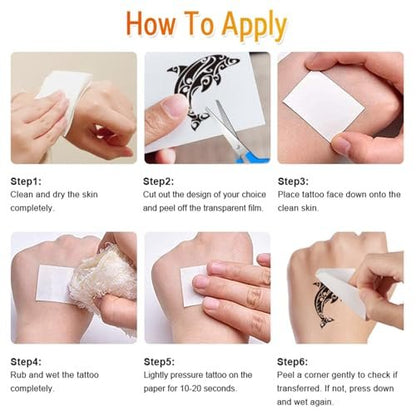 How To Apply

Step1:
Clean and dry the skin completely.

Step2:
Cut out the design of your choice and peel off the transparent film.

Step3:
Place tattoo face down onto the clean skin.

Step4:
Rub and wet the tattoo completely.

Step5:
Lightly pressure tattoo on the paper for 10-20 seconds.

Step6:
Peel a corner gently to check if transferred. If not, press down and wet again.